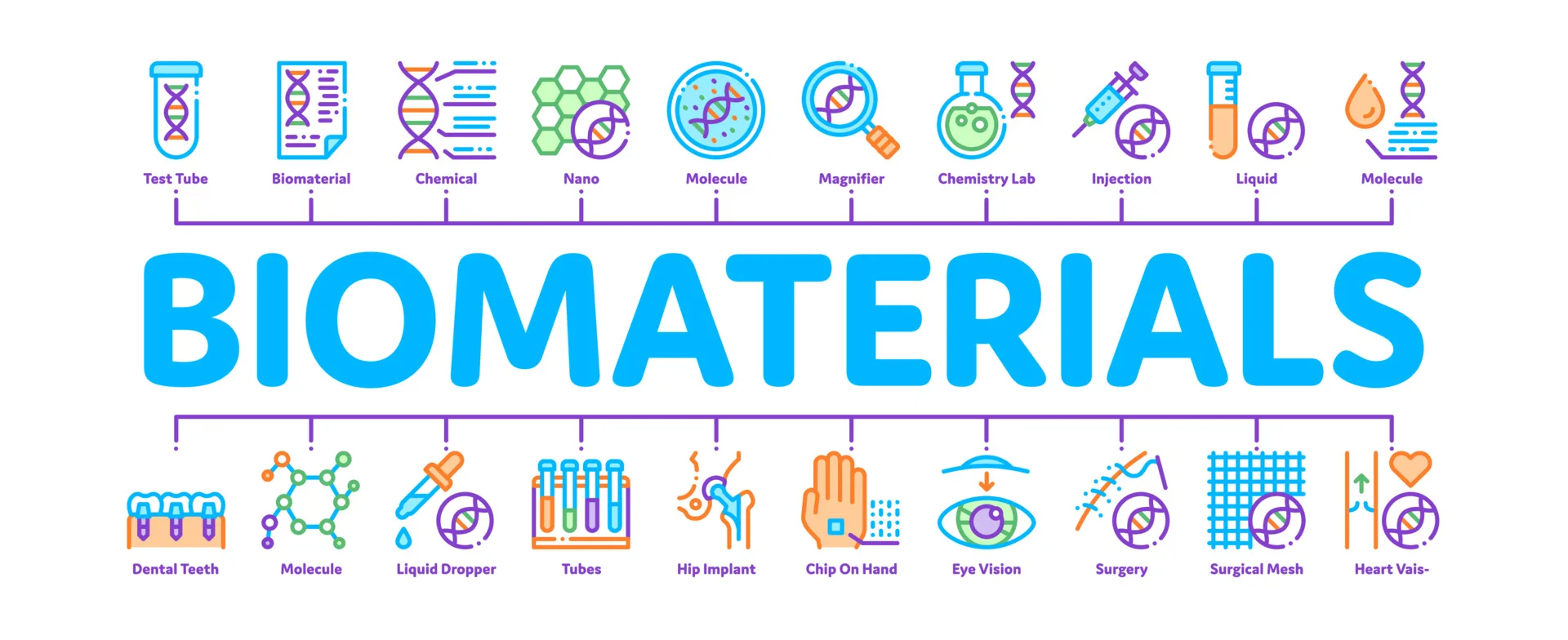 Test Tube
Biomaterial
Chemical
Nano
Molecule
Magnifier
Chemistry Lab
Injection
Liquid
Molecule

BIOMATERIALS

Dental Teeth
Molecule
Liquid Dropper
Tubes
Hip Implant
Chip On Hand
Eye Vision
Surgery
Surgical Mesh
Heart Vais-