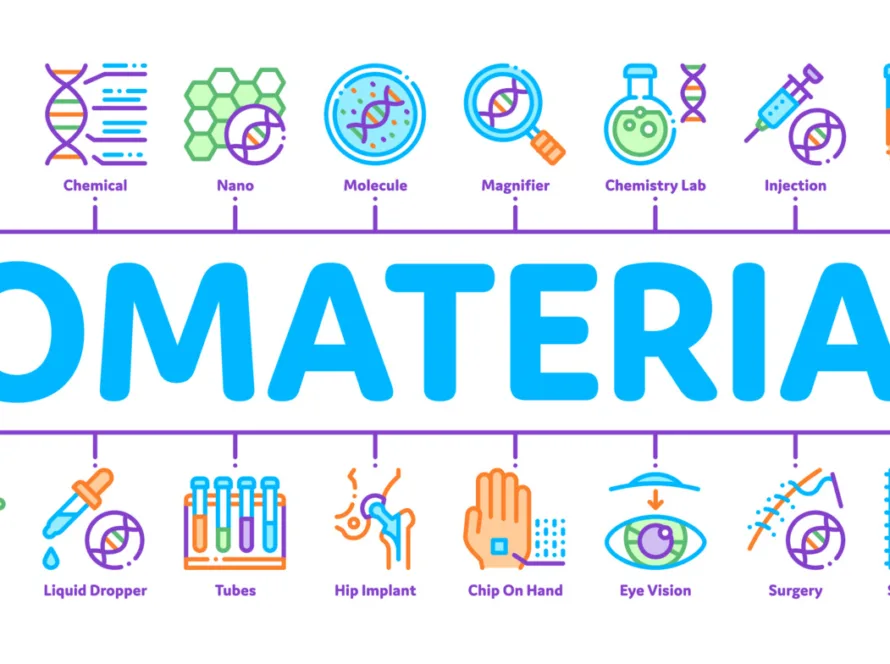 Chemical

Nano

Molecule

Magnifier

Chemistry Lab

Injection

OMATERIA

Liquid Dropper

Tubes

Hip Implant

Chip On Hand

Eye Vision

Surgery